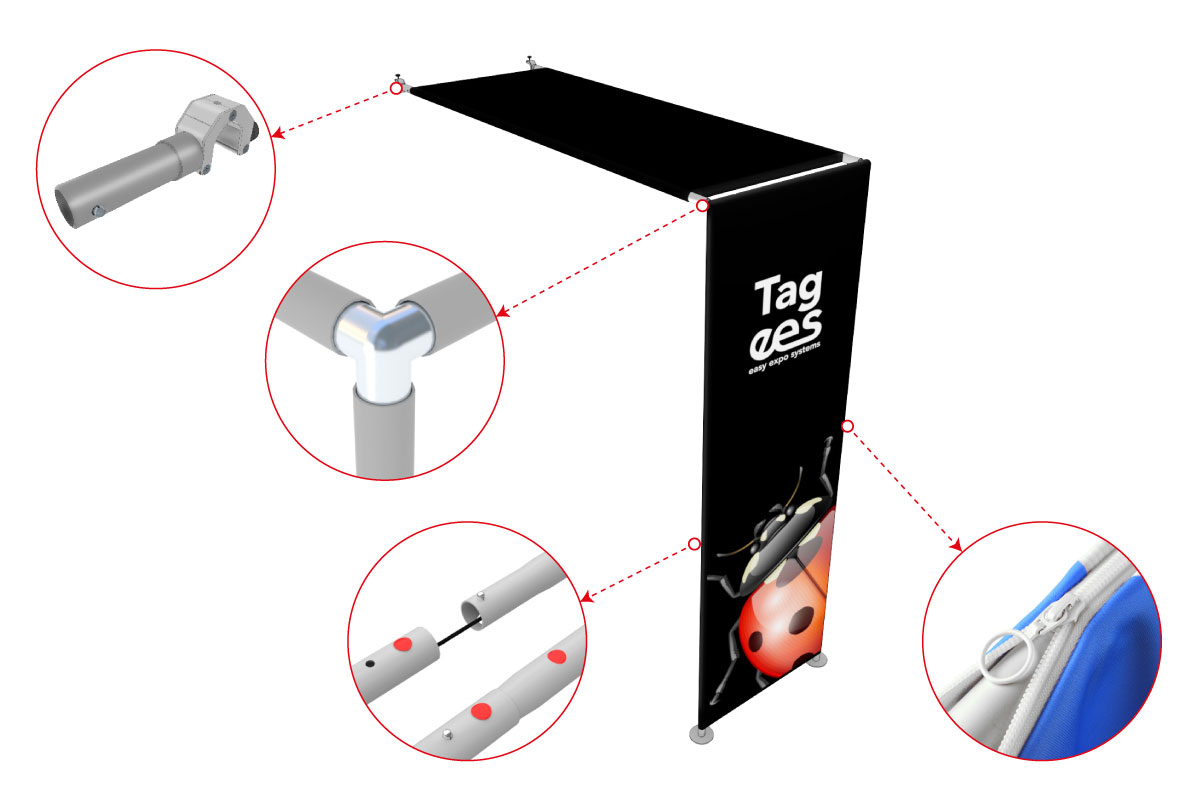 Tag ees
easy expo systems